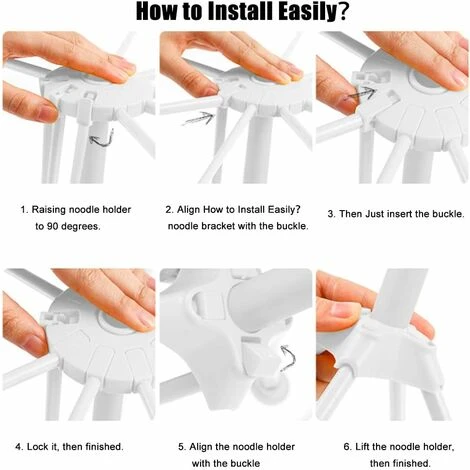 How to Install Easily?

1. Raising noodle holder to 90 degrees.

2. Align How to Install Easily? noodle bracket with the buckle.

3. Then Just insert the buckle.

4. Lock it, then finished.

5. Align the noodle holder with the buckle

6. Lift the noodle holder, then finished.