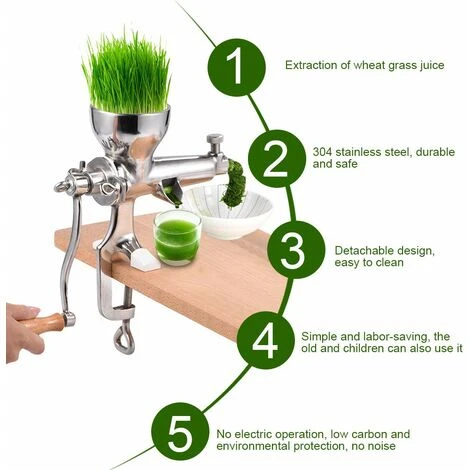 1
Extraction of wheat grass juice

2
304 stainless steel, durable and safe

3
Detachable design, easy to clean

4
Simple and labor-saving, the old and children can also use it

5
No electric operation, low carbon and environmental protection, no noise