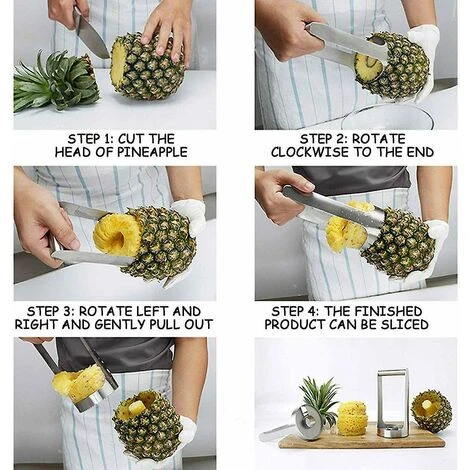 STEP 1: CUT THE HEAD OF PINEAPPLE

STEP 2: ROTATE CLOCKWISE TO THE END

STEP 3: ROTATE LEFT AND RIGHT AND GENTLY PULL OUT

STEP 4: THE FINISHED PRODUCT CAN BE SLICED