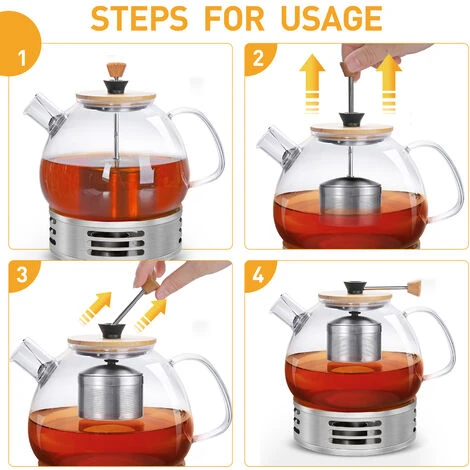 STEPS FOR USAGE

1

2

3

4