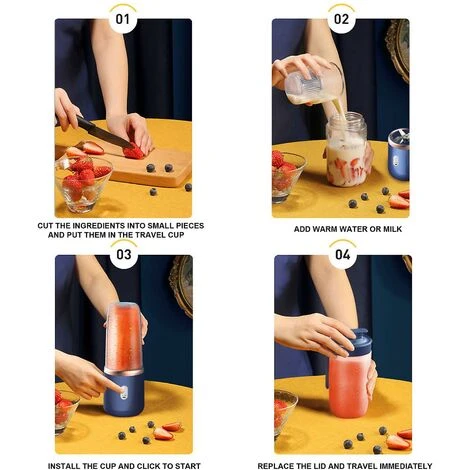 01

CUT THE INGREDIENTS INTO SMALL PIECES AND PUT THEM IN THE TRAVEL CUP

02

ADD WARM WATER OR MILK

03

INSTALL THE CUP AND CLICK TO START

04

REPLACE THE LID AND TRAVEL IMMEDIATELY