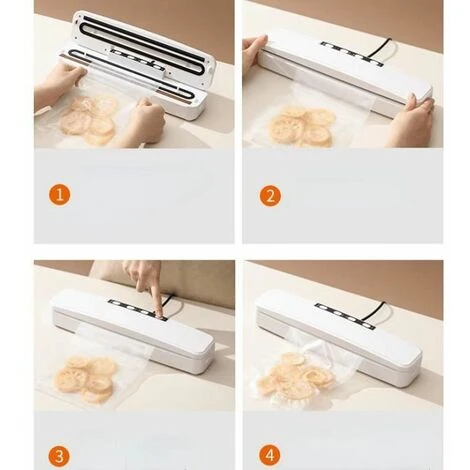 1

2

3

4