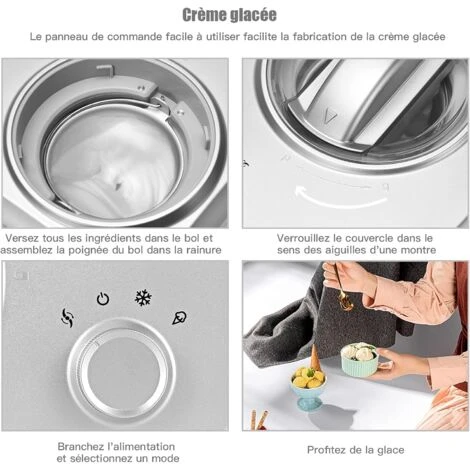 Crème glacée

Le panneau de commande facile à utiliser facilite la fabrication de la crème glacée

Versez tous les ingrédients dans le bol et assemblez la poignée du bol dans la rainure

Verrouillez le couvercle dans le sens des aiguilles d'une montre

Branchez l'alimentation et sélectionnez un mode

Profitez de la glace