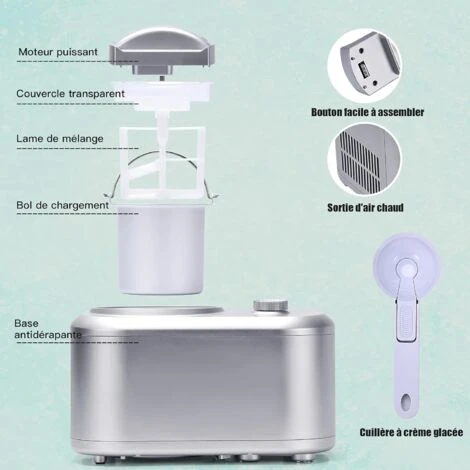 Moteur puissant

Couvercle transparent

Lame de mélange

Bol de chargement

Base antidérapante

Bouton facile à assembler

Sortie d'air chaud

Cuillère à crème glacée